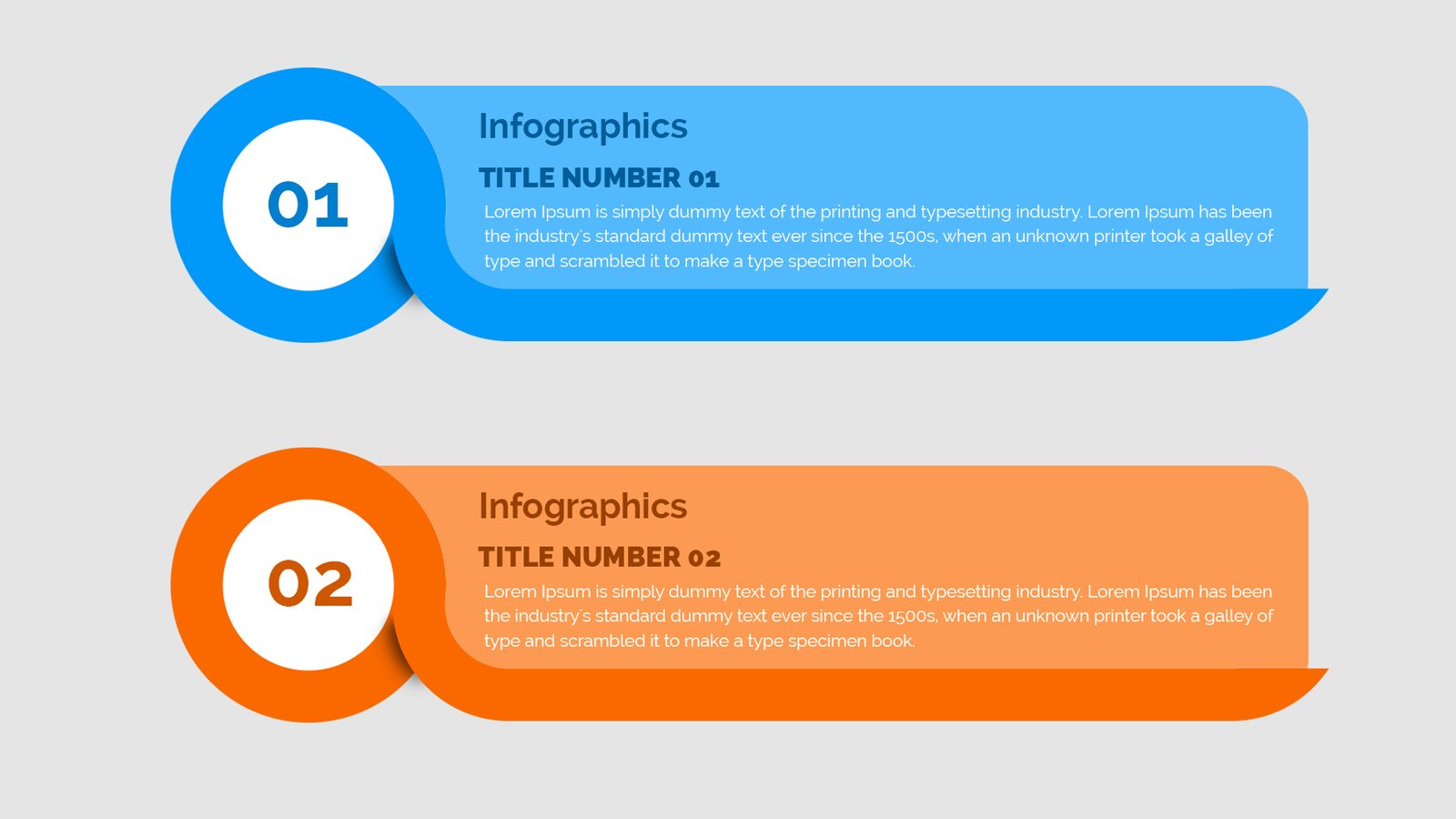 01

Infographics

TITLE NUMBER 01

Lorem Ipsum is simply dummy text of the printing and typesetting industry. Lorem Ipsum has been the industry's standard dummy text ever since the 1500s, when an unknown printer took a galley of type and scrambled it to make a type specimen book.

02

Infographics

TITLE NUMBER 02

Lorem Ipsum is simply dummy text of the printing and typesetting industry. Lorem Ipsum has been the industry's standard dummy text ever since the 1500s, when an unknown printer took a galley of type and scrambled it to make a type specimen book.